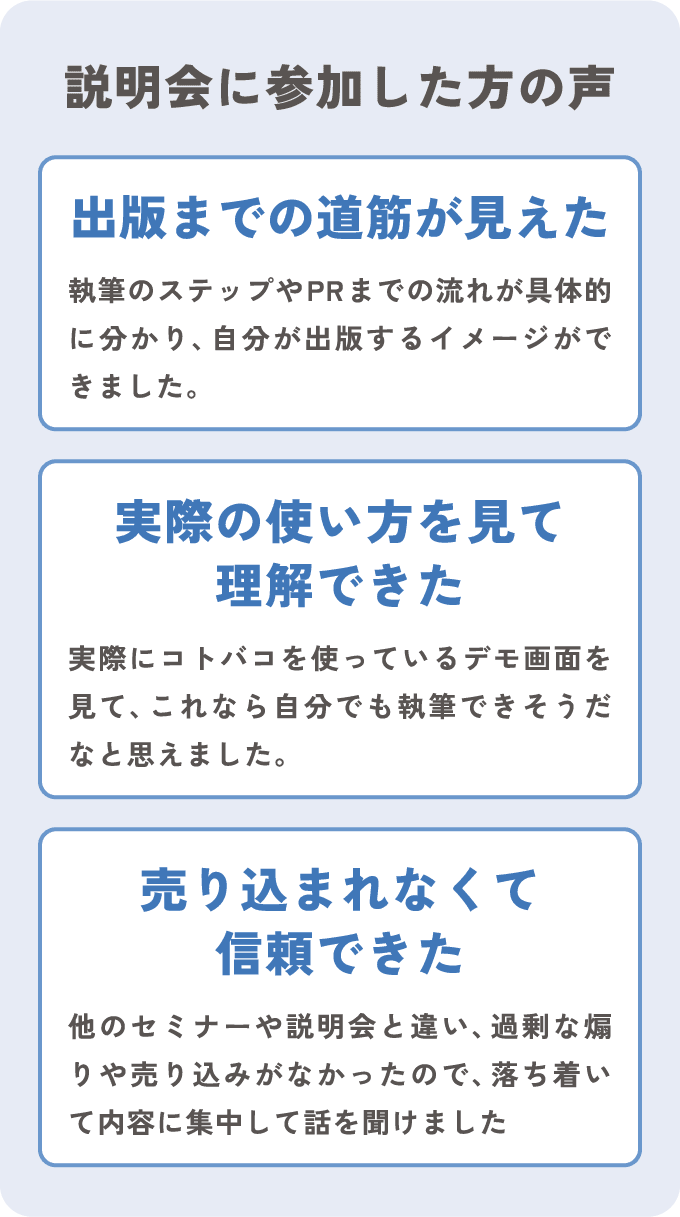 説明会に参加した方の声

出版までの道筋が見えた

執筆のステップやPRまでの流れが具体的に分かり、自分が出版するイメージができました。

実際の使い方を見て
理解できた

実際にコトバコを使っているデモ画面を見て、これなら自分でも執筆できそうだなと思えました。

売り込まれなくて
信頼できた

他のセミナーや説明会と違い、過剰な煽りや売り込みがなかったので、落ち着いて内容に集中して話を聞けました